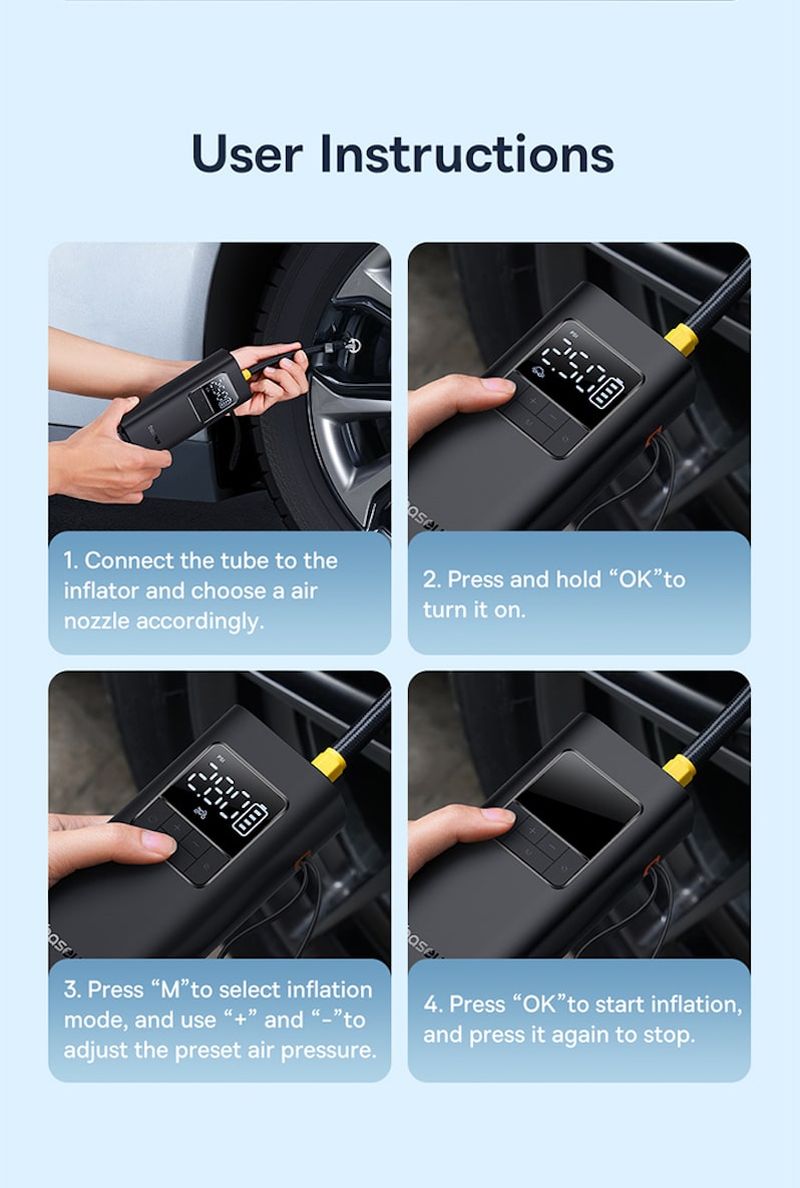 User Instructions

1. Connect the tube to the inflator and choose a air nozzle accordingly.

2. Press and hold “OK”to turn it on.

3. Press “M”to select inflation mode, and use “+” and “-”to adjust the preset air pressure.

4. Press “OK”to start inflation, and press it again to stop.